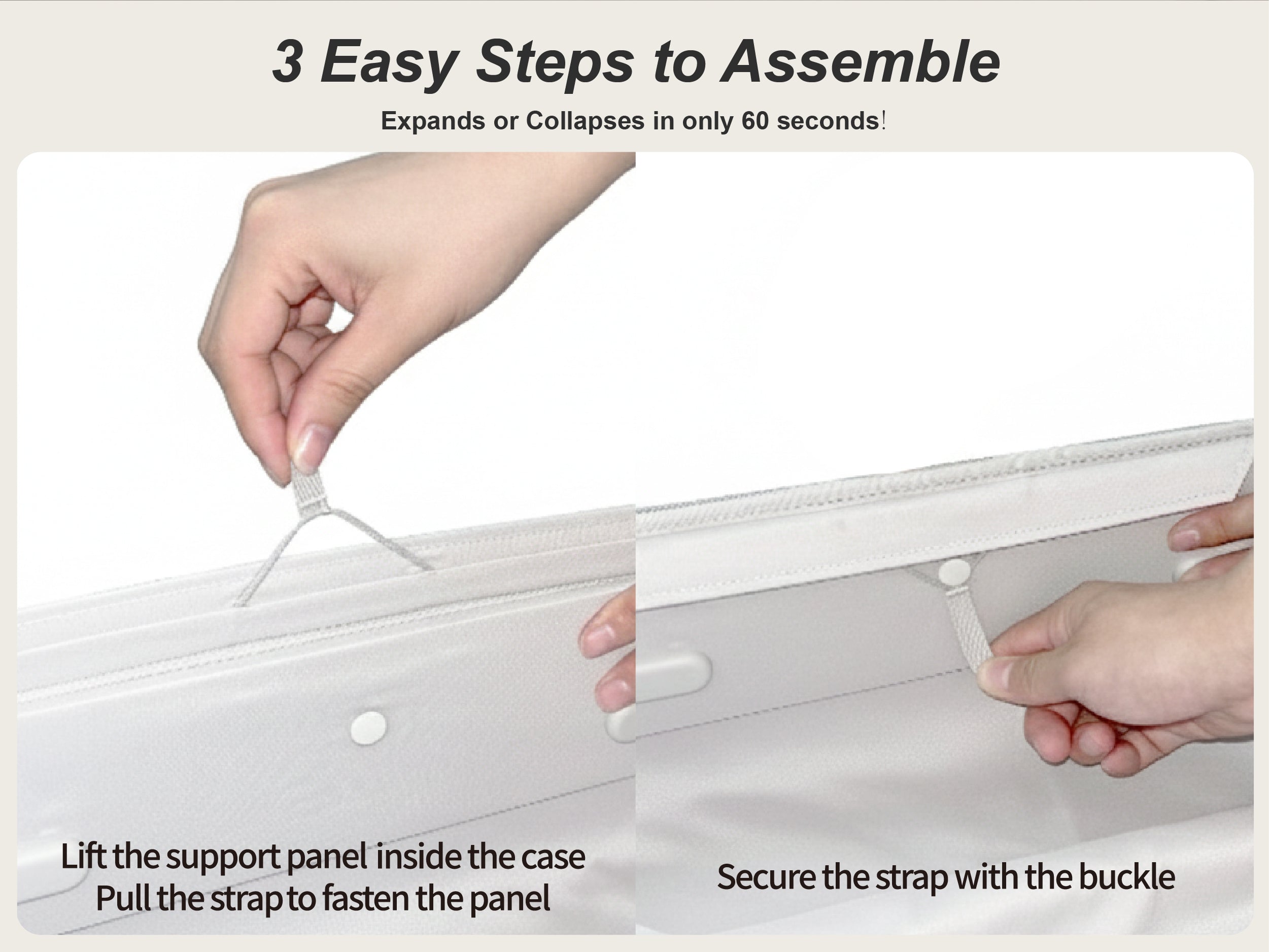 3 Easy Steps to Assemble

Expands or Collapses in only 60 seconds!

Lift the support panel inside the case
Pull the strap to fasten the panel

Secure the strap with the buckle