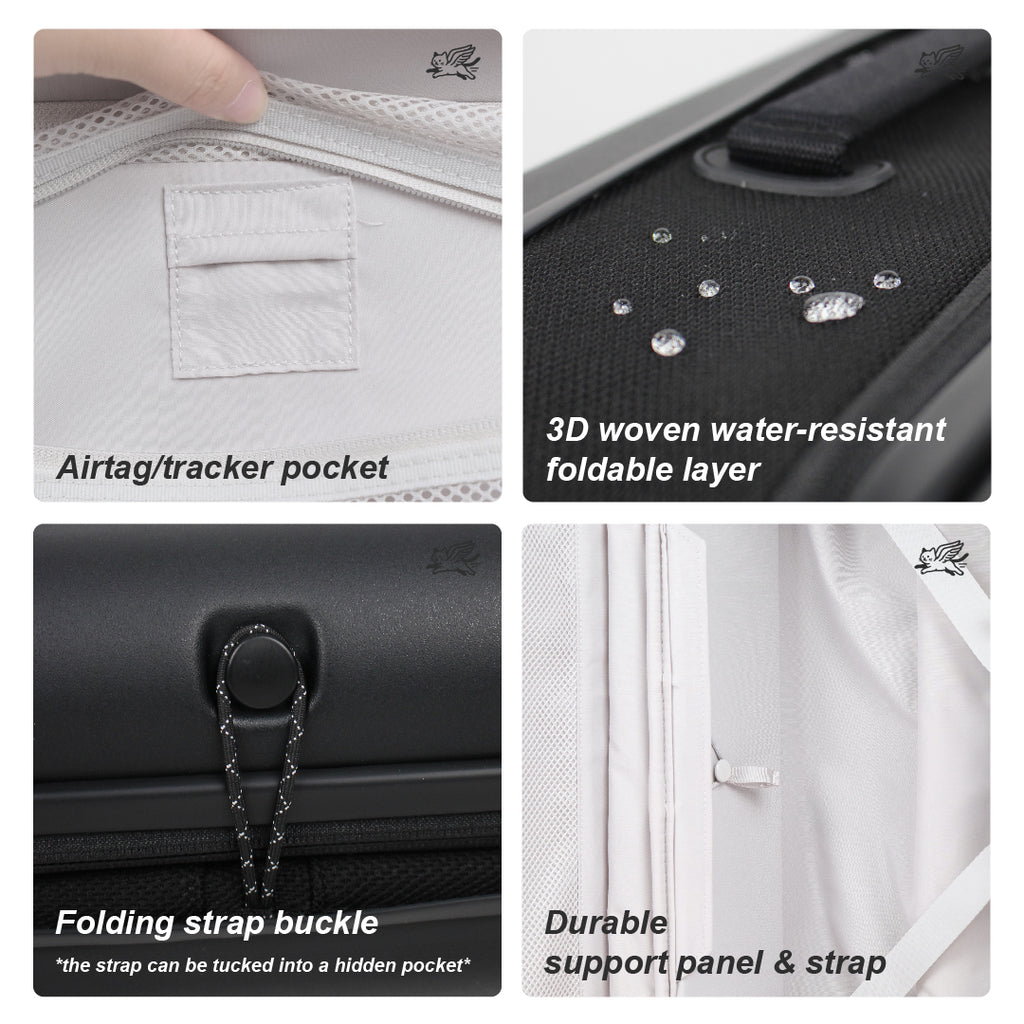 Airtag/tracker pocket

3D woven water-resistant foldable layer

Folding strap buckle

*the strap can be tucked into a hidden pocket*

Durable support panel & strap