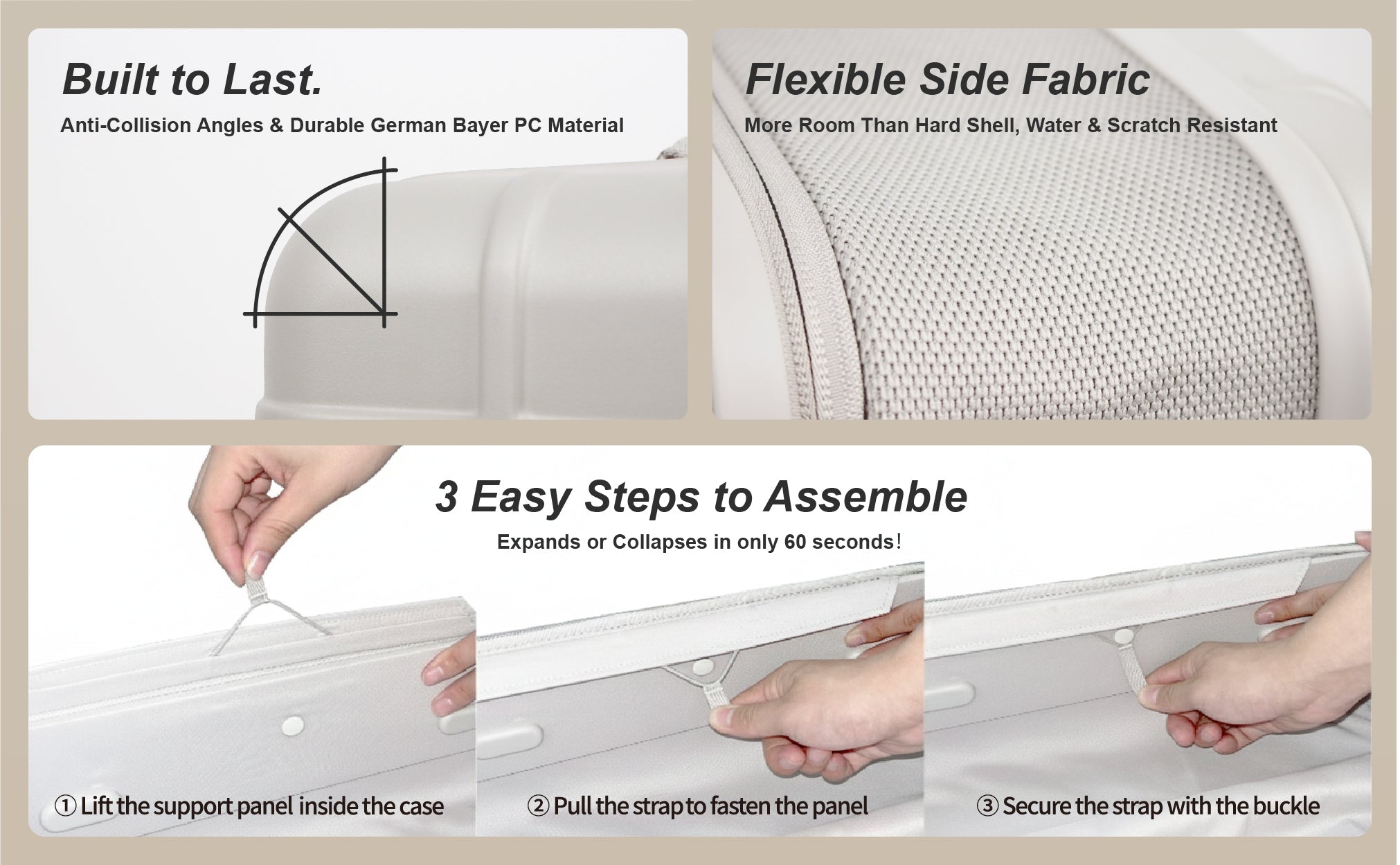 Built to Last.
Anti-Collision Angles & Durable German Bayer PC Material

Flexible Side Fabric
More Room Than Hard Shell, Water & Scratch Resistant

3 Easy Steps to Assemble
Expands or Collapses in only 60 seconds!

① Lift the support panel inside the case

② Pull the strap to fasten the panel

③ Secure the strap with the buckle